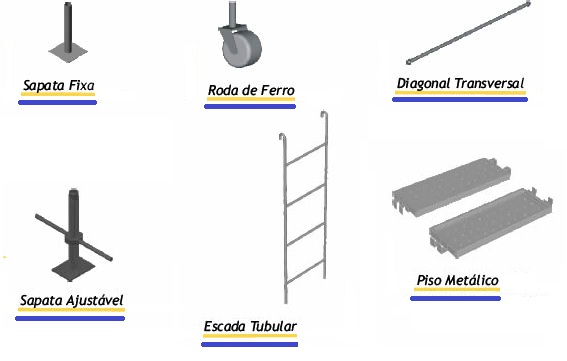 Sapata Fixa

Roda de Ferro

Diagonal Transversal

Sapata Ajustável

Escada Tubular

Piso Metálico